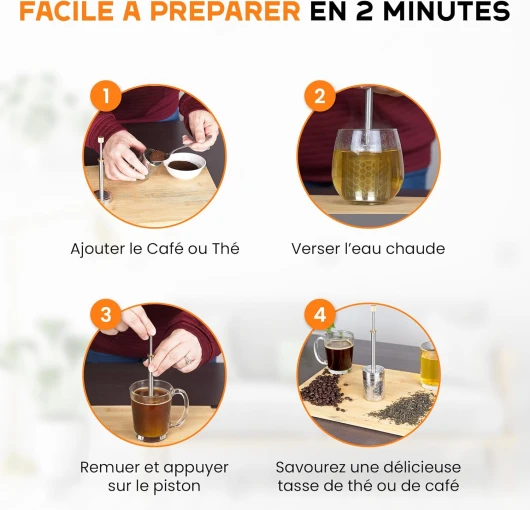 FACILE A PREPARER EN 2 MINUTES

1

Ajouter le Café ou Thé

2

Verser l'eau chaude

3

Remuer et appuyer sur le piston

4

Savourez une délicieuse tasse de thé ou de café