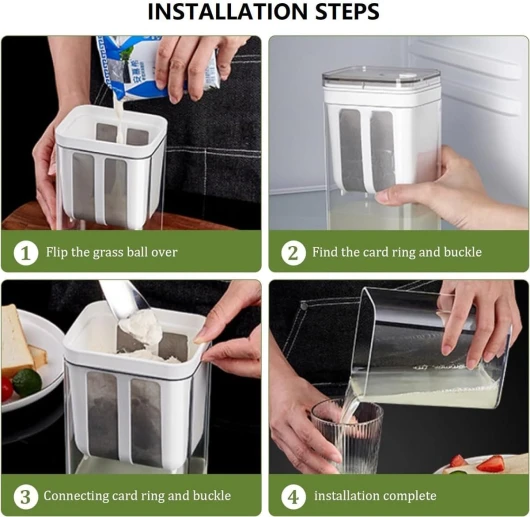 INSTALLATION STEPS

1 Flip the grass ball over

2 Find the card ring and buckle

3 Connecting card ring and buckle

4 installation complete