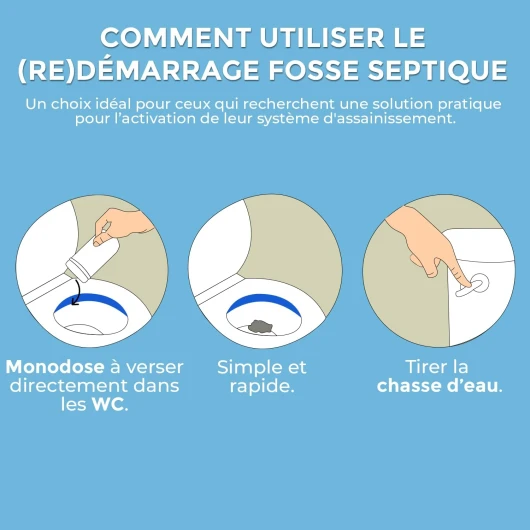 COMMENT UTILISER LE (RE)DÉMARRAGE FOSSE SEPTIQUE

Un choix idéal pour ceux qui recherchent une solution pratique pour l'activation de leur système d'assainissement.

Monodose à verser directement dans les WC.

Simple et rapide.

Tirer la chasse d'eau.