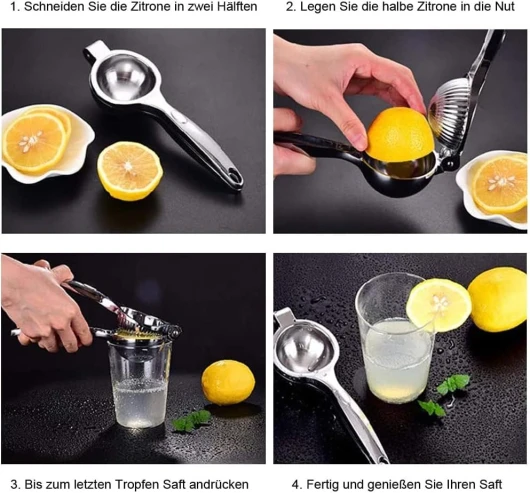 1. Schneiden Sie die Zitrone in zwei Hälften

2. Legen Sie die halbe Zitrone in die Nut

3. Bis zum letzten Tropfen Saft andrücken

4. Fertig und genießen Sie Ihren Saft