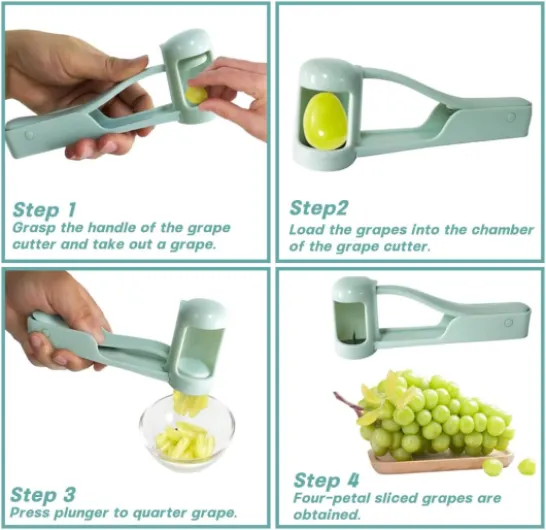 Step 1
Grasp the handle of the grape cutter and take out a grape.

Step2
Load the grapes into the chamber of the grape cutter.

Step 3
Press plunger to quarter grape.

Step 4
Four-petal sliced grapes are obtained.