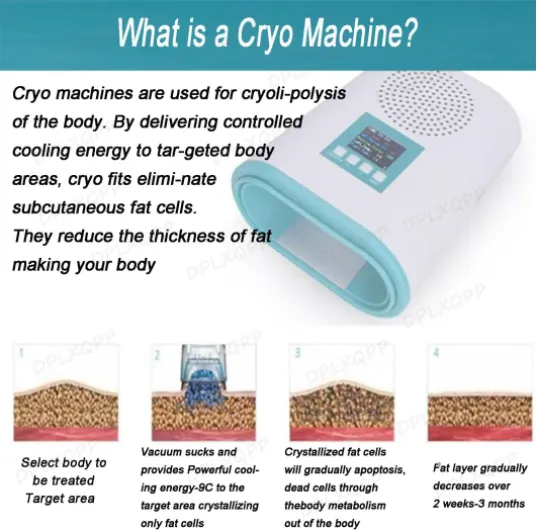 What is a Cryo Machine?

Cryo machines are used for cryoli-polysis of the body. By delivering controlled cooling energy to tar-geted body areas, cryo fits elimi-nate subcutaneous fat cells.
They reduce the thickness of fat making your body

DPLXQPP

1

Select body to be treated Target area

2

Vacuum sucks and provides Powerful cooling energy-9C to the target area crystallizing only fat cells

3

Crystallized fat cells will gradually apoptosis, dead cells through thebody metabolism out of the body

4

Fat layer gradually decreases over 2 weeks-3 months