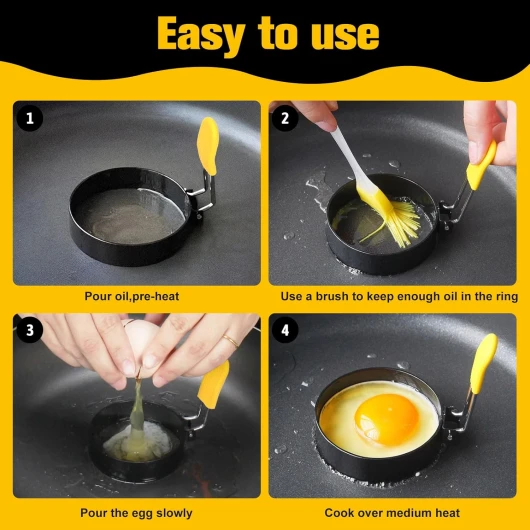 Easy to use

1

Pour oil,pre-heat

2

Use a brush to keep enough oil in the ring

3

Pour the egg slowly

4

Cook over medium heat