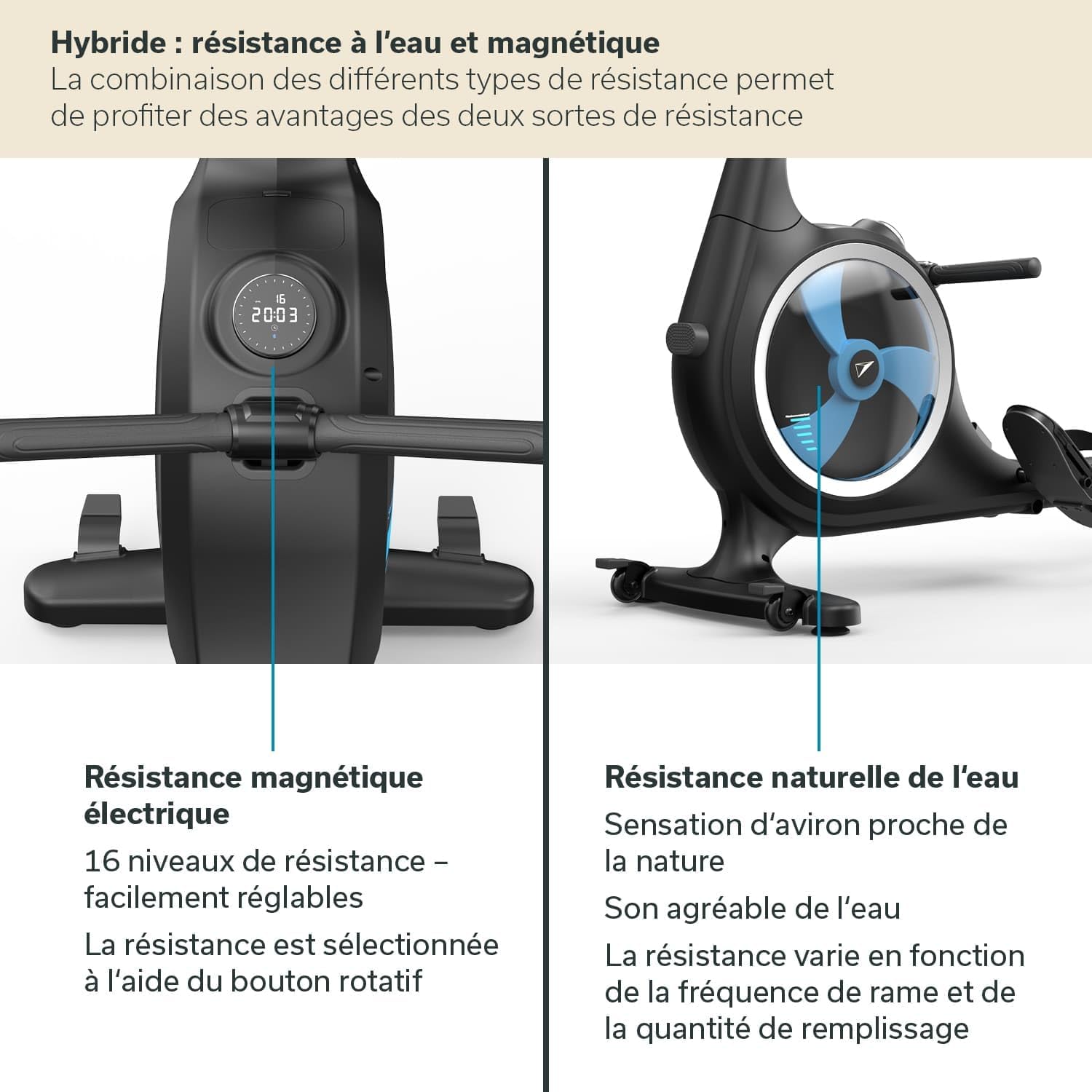 Hybride : résistance à l'eau et magnétique
La combinaison des différents types de résistance permet de profiter des avantages des deux sortes de résistance

16
20:03

Résistance magnétique électrique

16 niveaux de résistance – facilement réglables

La résistance est sélectionnée à l'aide du bouton rotatif

Résistance naturelle de l'eau

Sensation d'aviron proche de la nature

Son agréable de l'eau

La résistance varie en fonction de la fréquence de rame et de la quantité de remplissage