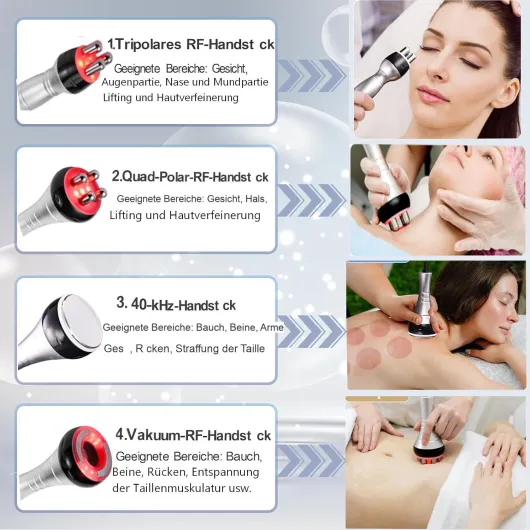 1.Tripolares RF-Handst ck

Geeignete Bereiche: Gesicht, Augenpartie, Nase und Mundpartie Lifting und Hautverfeinerung

2.Quad-Polar-RF-Handst ck

Geeignete Bereiche: Gesicht, Hals, Lifting und Hautverfeinerung

3. 40-kHz-Handst ck

Geeignete Bereiche: Bauch, Beine, Arme

Ges , R cken, Straffung der Taille

4.Vakuum-RF-Handst ck

Geeignete Bereiche: Bauch, Beine, Rücken, Entspannung der Taillenmuskulatur usw.