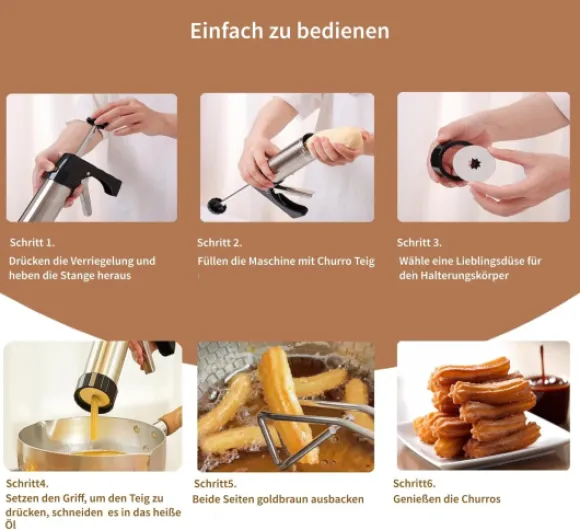 Einfach zu bedienen

Schritt 1.
Drücken die Verriegelung und heben die Stange heraus

Schritt 2.
Füllen die Maschine mit Churro Teig

Schritt 3.
Wähle eine Lieblingsdüse für den Halterungskörper

Schritt4.
Setzen den Griff, um den Teig zu drücken, schneiden es in das heiße Öl

Schritt5.
Beide Seiten goldbraun ausbacken

Schritt6.
Genießen die Churros