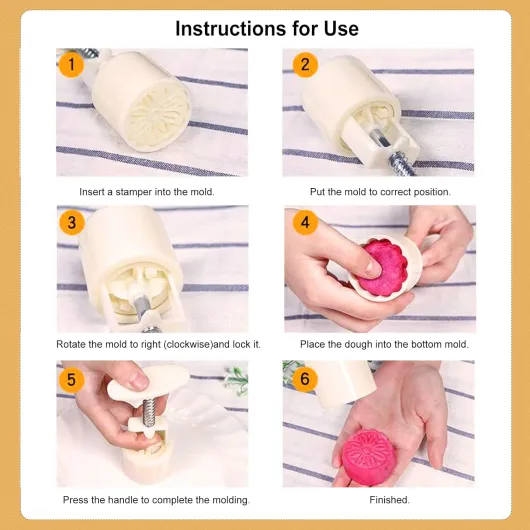 Instructions for Use

1

Insert a stamper into the mold.

2

Put the mold to correct position.

3

Rotate the mold to right (clockwise)and lock it.

4

Place the dough into the bottom mold.

5

Press the handle to complete the molding.

6

Finished.