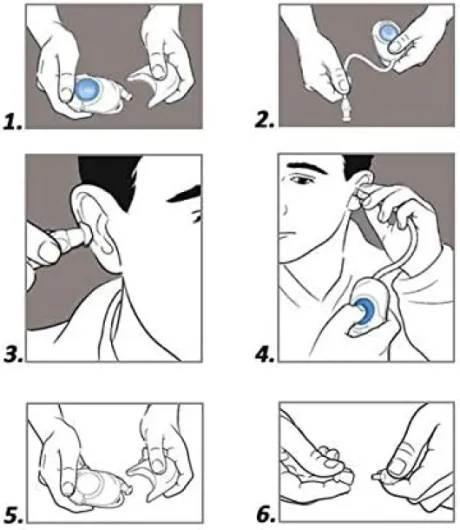 1.

2.

3.

4.

5.

6.